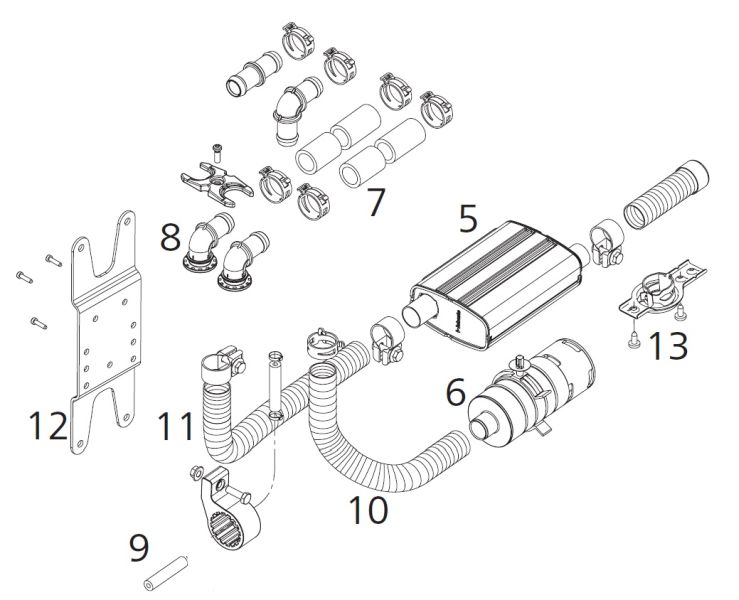 7
5
8
13
6
12
11
10
9