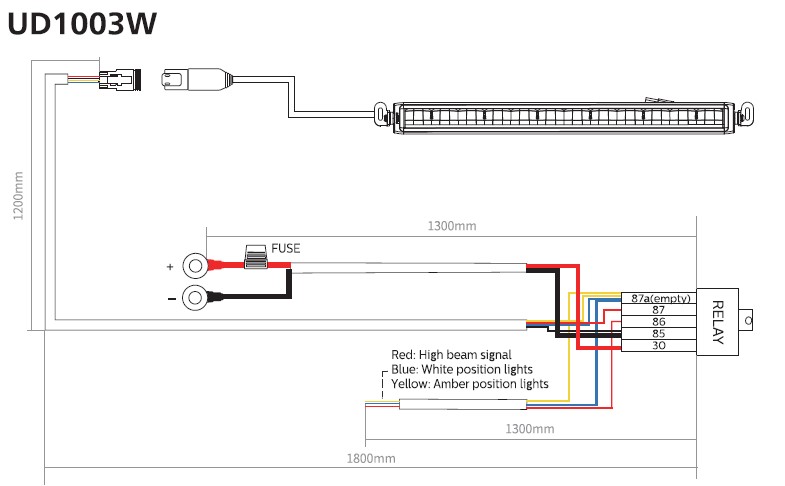 UD1003W

1200mm

1300mm

FUSE

+

−

87a(empty)
87
86
85
30

RELAY

Red: High beam signal
Blue: White position lights
Yellow: Amber position lights

1300mm

1800mm