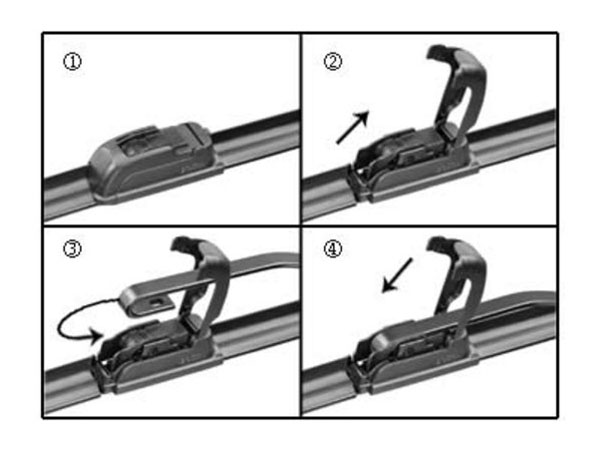 ①

②

③

④