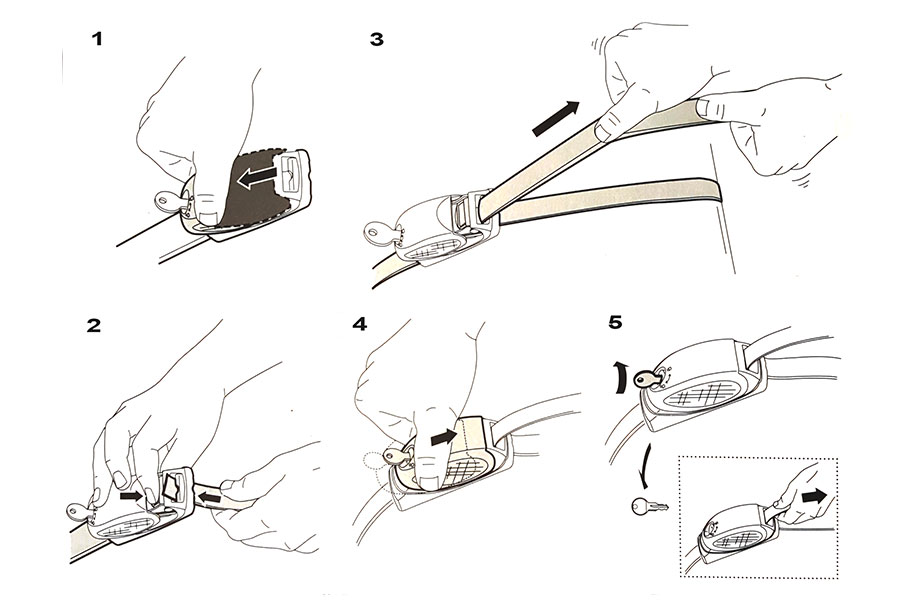 1

3

2

4

5