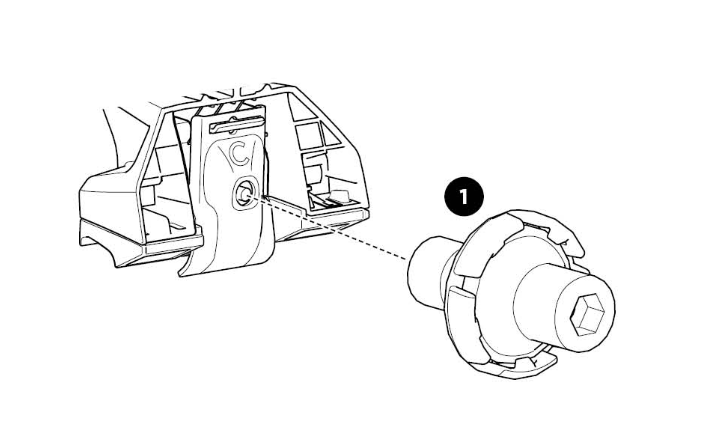 C

1